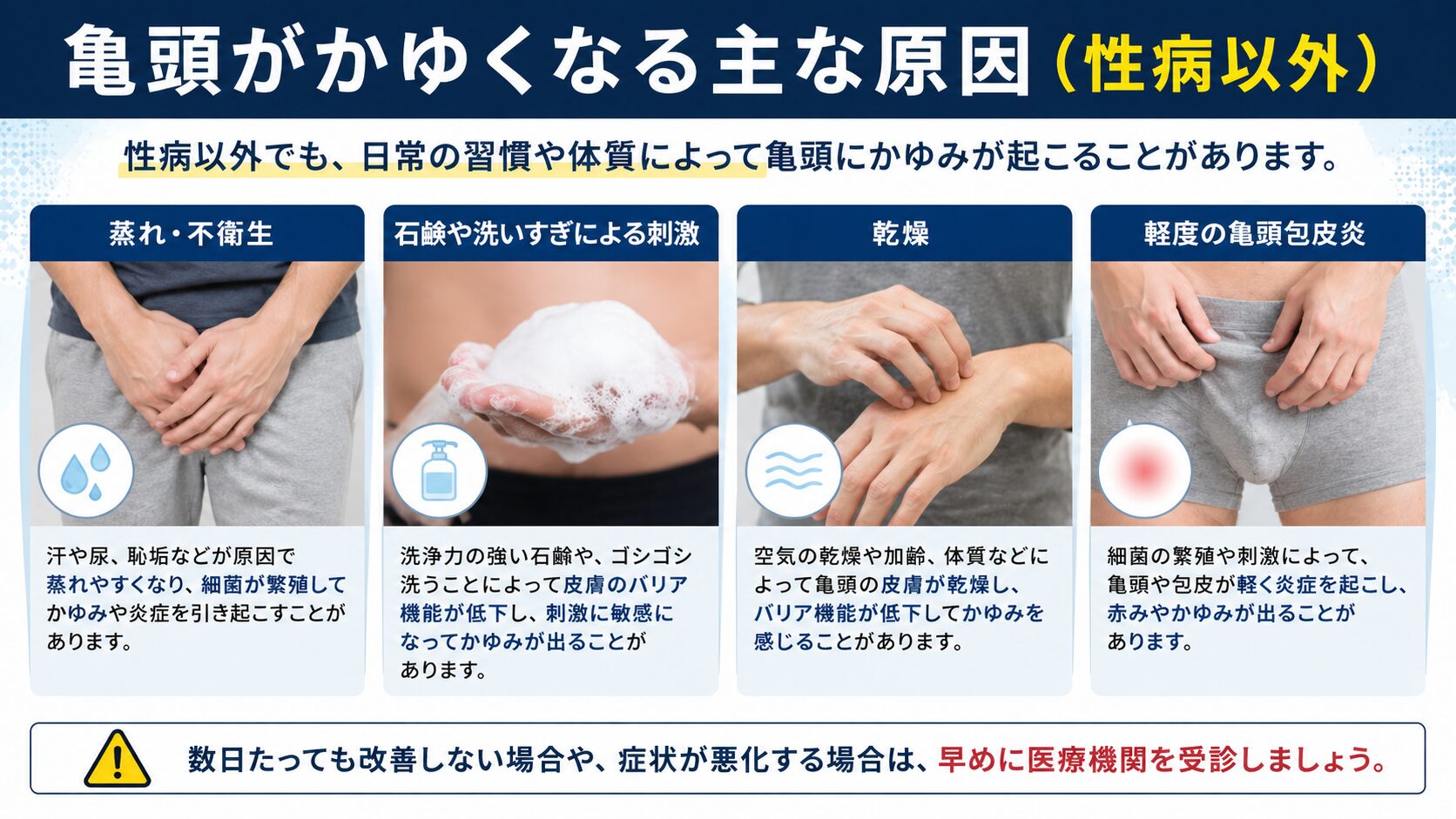 亀頭がかゆくなる主な原因（性病以外）

性病以外でも、日常の習慣や体質によって亀頭にかゆみが起こることがあります。

蒸れ・不衛生

汗や尿、恥垢などが原因で蒸れやすくなり、細菌が繁殖してかゆみや炎症を引き起こすことがあります。

石鹸や洗いすぎによる刺激

洗浄力の強い石鹸や、ゴシゴシ洗うことによって皮膚のバリア機能が低下し、刺激に敏感になってかゆみが出ることがあります。

乾燥

空気の乾燥や加齢、体質などによって亀頭の皮膚が乾燥し、バリア機能が低下してかゆみを感じることがあります。

軽度の亀頭包皮炎

細菌の繁殖や刺激によって、亀頭や包皮が軽く炎症を起こし、赤みやかゆみが出ることがあります。

数日たっても改善しない場合や、症状が悪化する場合は、早めに医療機関を受診しましょう。